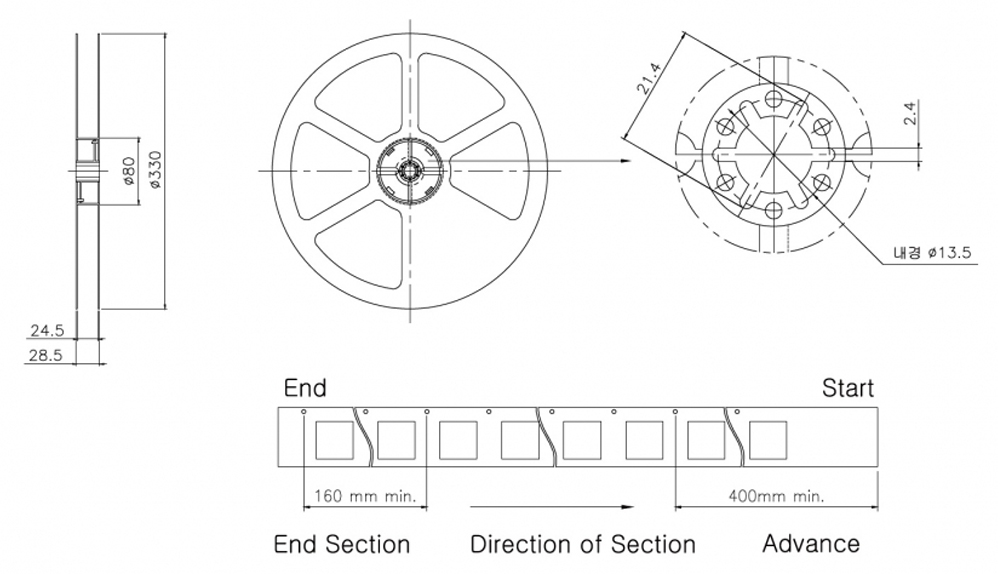 ø80
ø330
24.5
28.5
21.4
2.4
내경 ø13.5

End
Start
160 mm min.
400mm min.

End Section
Direction of Section
Advance